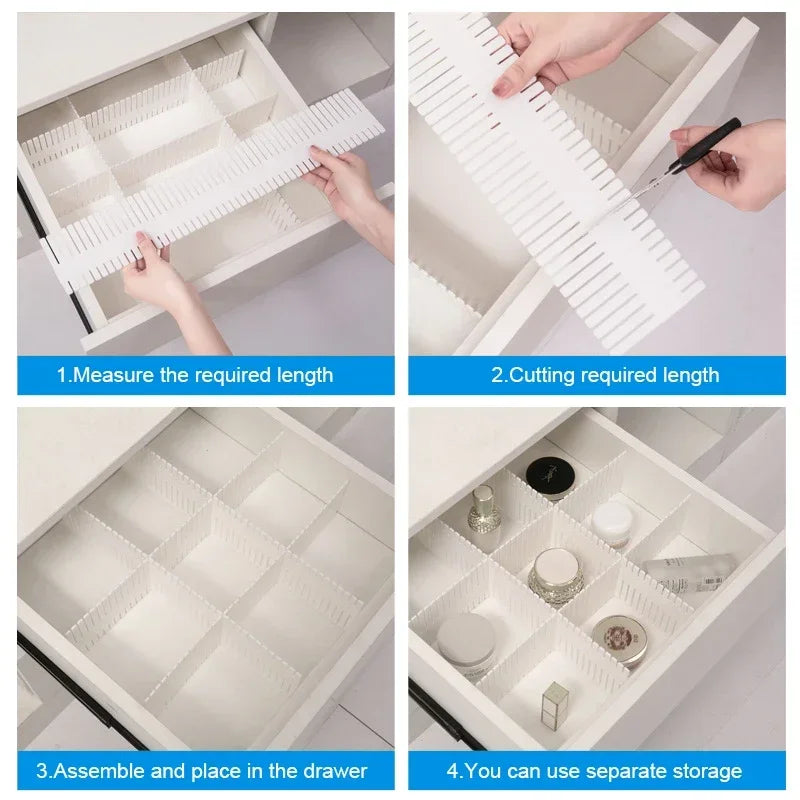 1.Measure the required length

2.Cutting required length

3.Assemble and place in the drawer

4.You can use separate storage